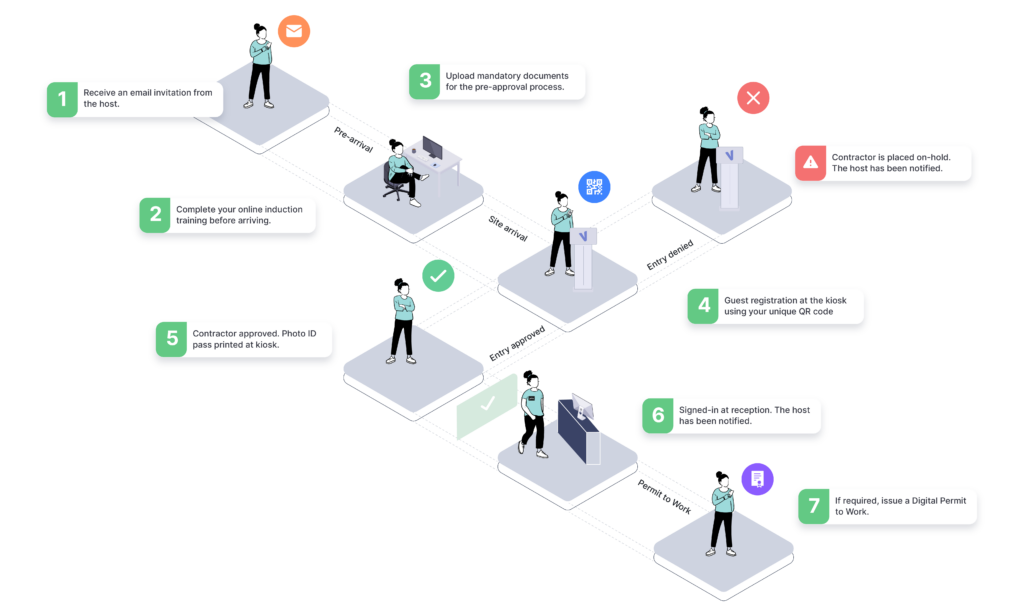 1 Receive an email invitation from the host.

3 Upload mandatory documents for the pre-approval process.

Pre-arrival

Contractor is placed on-hold. The host has been notified.

2 Complete your online induction training before arriving.

Site arrival

Entry denied

4 Guest registration at the kiosk using your unique QR code

5 Contractor approved. Photo ID pass printed at kiosk.

Entry approved

6 Signed-in at reception. The host has been notified.

Permit to Work

7 If required, issue a Digital Permit to Work.